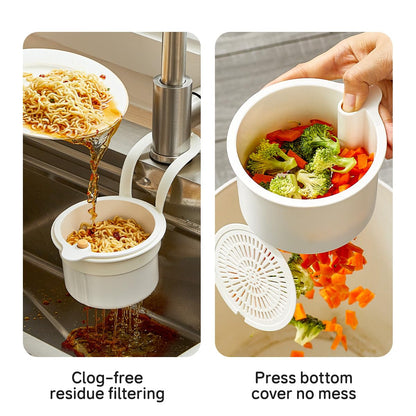 Clog-free residue filtering

Press bottom cover no mess