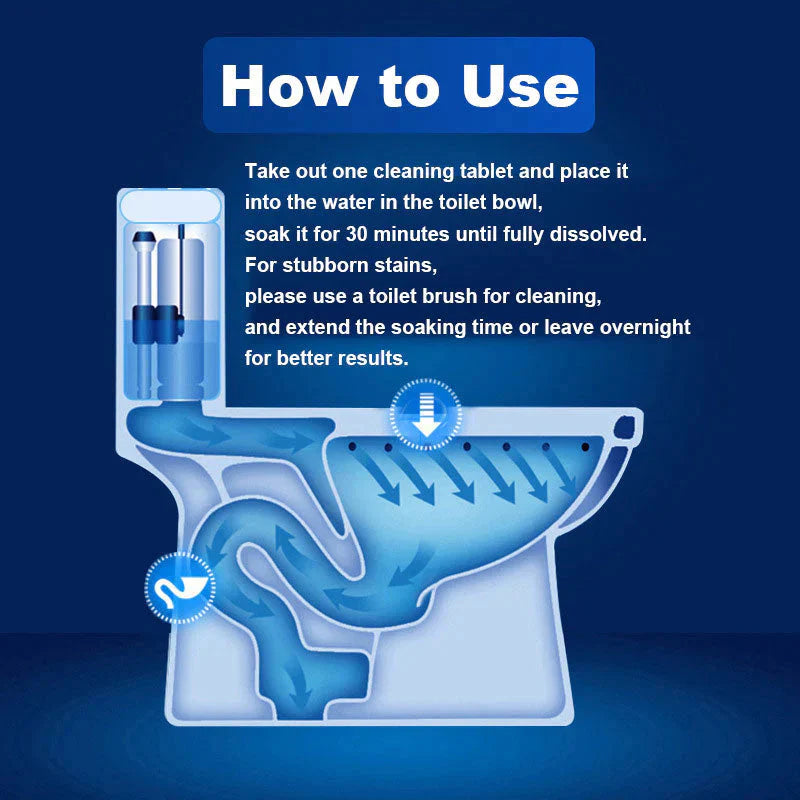 How to Use

Take out one cleaning tablet and place it into the water in the toilet bowl, soak it for 30 minutes until fully dissolved. For stubborn stains, please use a toilet brush for cleaning, and extend the soaking time or leave overnight for better results.